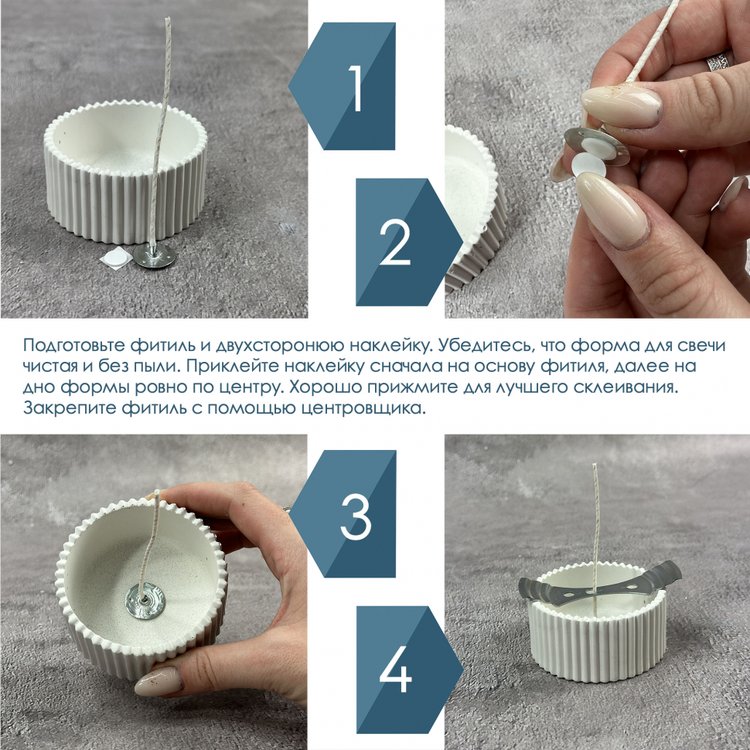 1

2

Подготовьте фитиль и двухсторонюю наклейку. Убедитесь, что форма для свечи чистая и без пыли. Приклейте наклейку сначала на основу фитиля, далее на дно формы ровно по центру. Хорошо прижмите для лучшего склеивания. Закрепите фитиль с помощью центровщика.

3

4