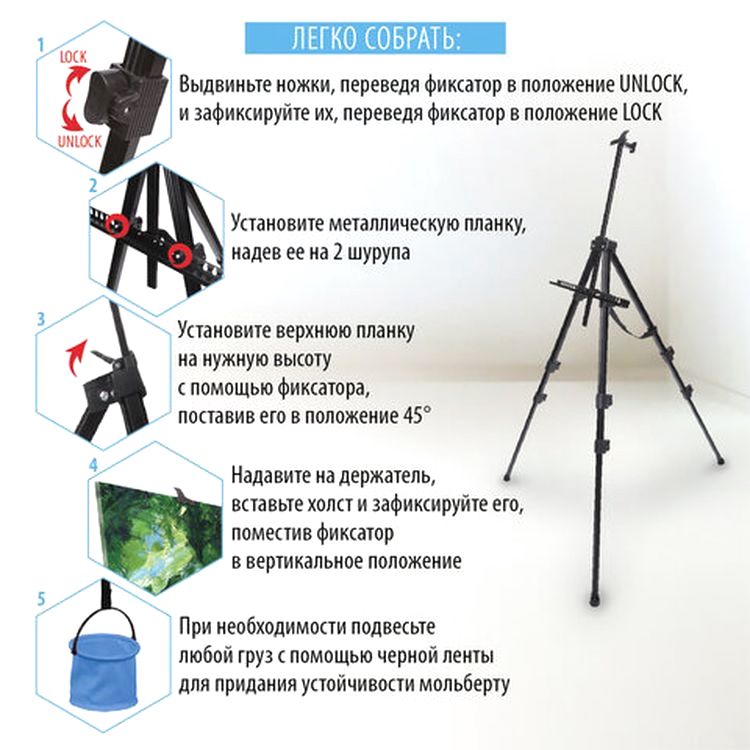 ЛЕГКО СОБРАТЬ:

1

LOCK

UNLOCK

Выдвиньте ножки, переведя фиксатор в положение UNLOCK, и зафиксируйте их, переведя фиксатор в положение LOCK

2

Установите металлическую планку, надев ее на 2 шурупа

3

Установите верхнюю планку на нужную высоту с помощью фиксатора, поставив его в положение 45°

4

Надавите на держатель, вставьте холст и зафиксируйте его, поместив фиксатор в вертикальное положение

5

При необходимости подвесьте любой груз с помощью черной ленты для придания устойчивости мольберту