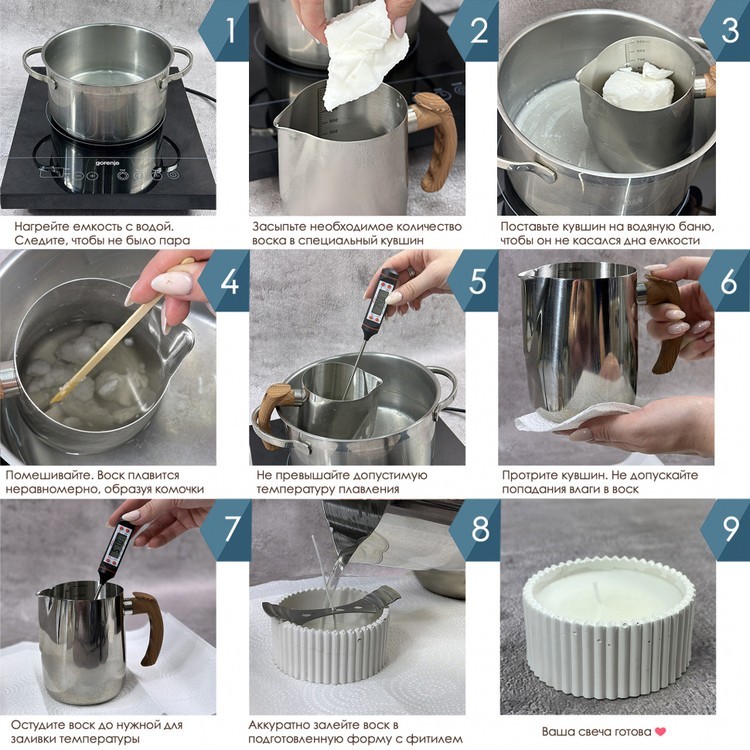 1

gorenje

Нагрейте емкость с водой. Следите, чтобы не было пара

2

Засыпьте необходимое количество воска в специальный кувшин

3

Поставьте кувшин на водяную баню, чтобы он не касался дна емкости

4

Помешивайте. Воск плавится неравномерно, образуя комочки

5

Не превышайте допустимую температуру плавления

6

Протрите кувшин. Не допускайте попадания влаги в воск

7

Остудите воск до нужной для заливки температуры

8

Аккуратно залейте воск в подготовленную форму с фитилем

9

Ваша свеча готова ❤