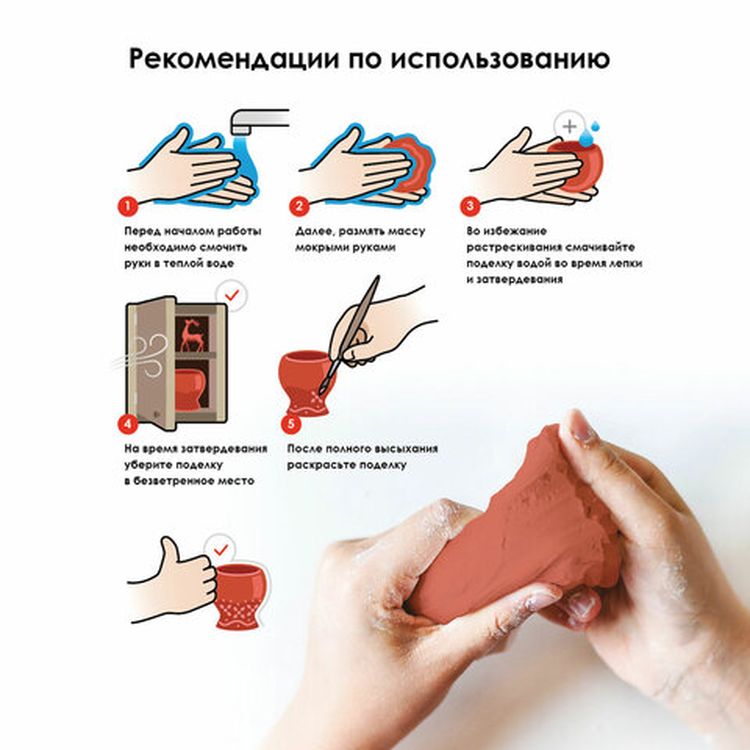 Рекомендации по использованию

1
Перед началом работы необходимо смочить руки в теплой воде

2
Далее, размять массу мокрыми руками

3
Во избежание растрескивания смачивайте поделку водой во время лепки и затвердевания

4
На время затвердевания уберите поделку в безветренное место

5
После полного высыхания раскрасьте поделку