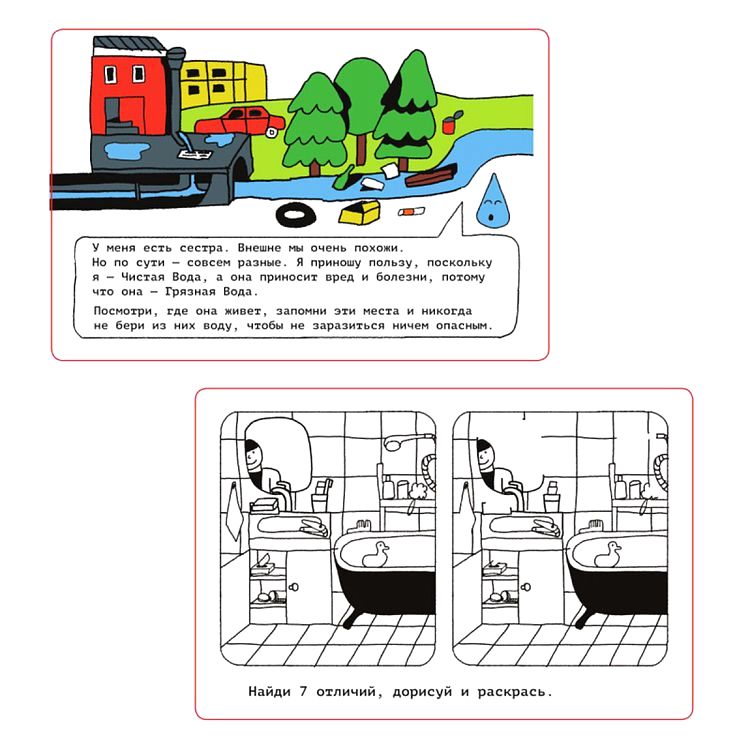 У меня есть сестра. Внешне мы очень похожи. Но по сути — совсем разные. Я приношу пользу, поскольку я — Чистая Вода, а она приносит вред и болезни, потому что она — Грязная Вода.

Посмотри, где она живет, запомни эти места и никогда не бери из них воду, чтобы не заразиться ничем опасным.

Найди 7 отличий, дорисуй и раскрась.