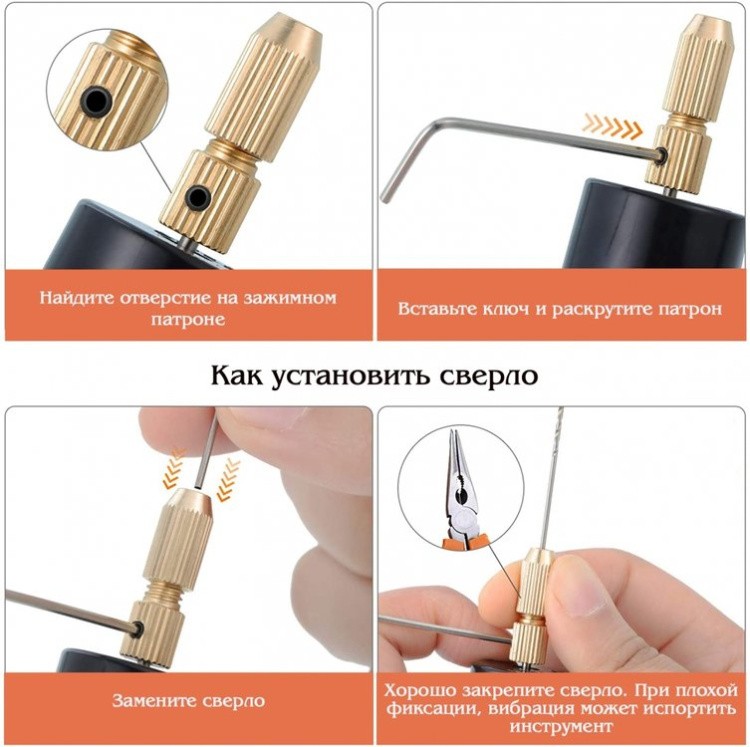 Найдите отверстие на зажимном патроне

Вставьте ключ и раскрутите патрон

Как установить сверло

Замените сверло

Хорошо закрепите сверло. При плохой фиксации, вибрация может испортить инструмент