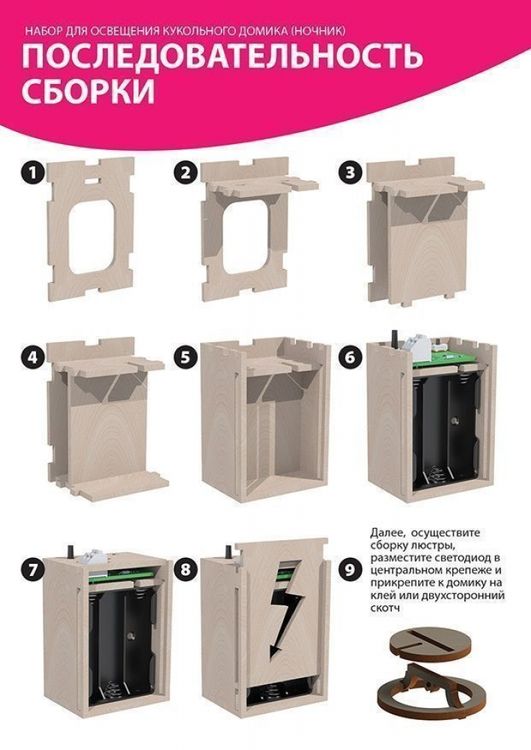 НАБОР ДЛЯ ОСВЕЩЕНИЯ КУКОЛЬНОГО ДОМИКА (НОЧНИК)

ПОСЛЕДОВАТЕЛЬНОСТЬ СБОРКИ

1

2

3

4

5

6

7

8

9

Далее, осуществите сборку люстры, разместите светодиод в центральном крепеже и прикрепите к домику на клей или двухсторонний скотч