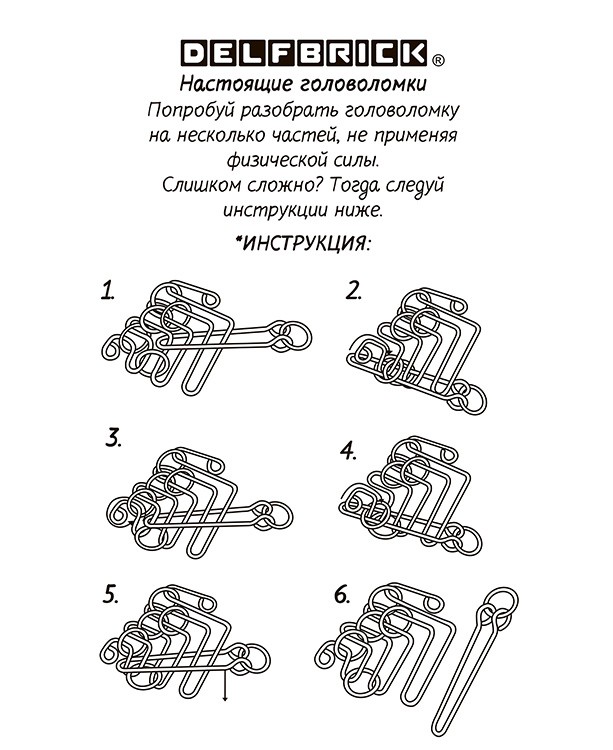 DELFBRICK®
Настоящие головоломки
Попробуй разобрать головоломку на несколько частей, не применяя физической силы.
Слишком сложно? Тогда следуй инструкции ниже.

*ИНСТРУКЦИЯ:

1.

2.

3.

4.

5.

6.