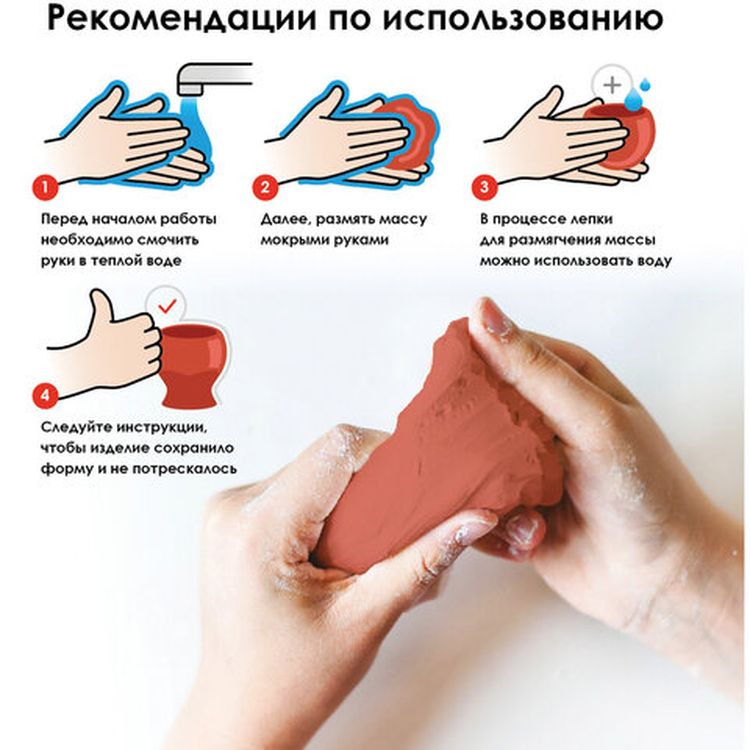 Рекомендации по использованию

1
Перед началом работы необходимо смочить руки в теплой воде

2
Далее, размять массу мокрыми руками

3
В процессе лепки для размягчения массы можно использовать воду

4
Следуйте инструкции, чтобы изделие сохранило форму и не потрескалось