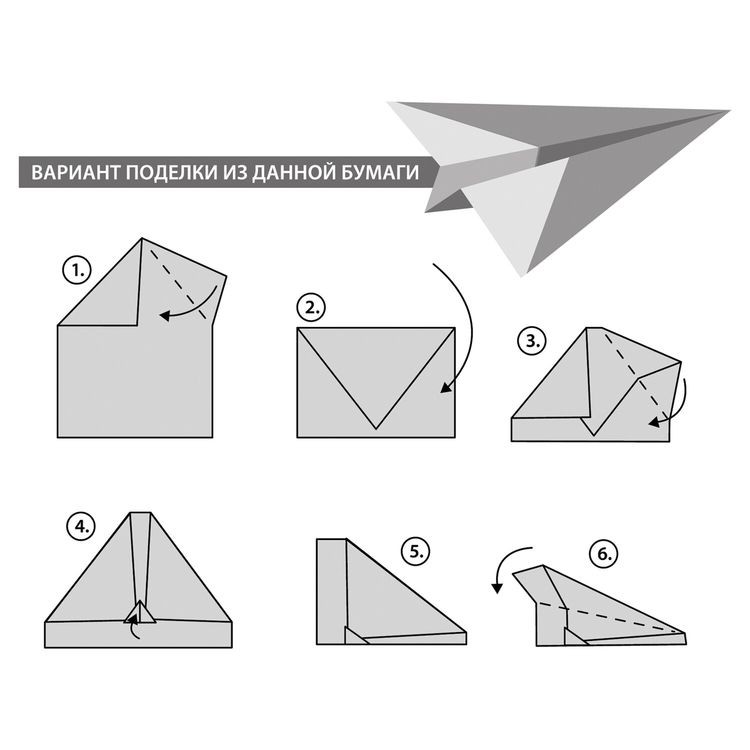 ВАРИАНТ ПОДЕЛКИ ИЗ ДАННОЙ БУМАГИ

1.

2.

3.

4.

5.

6.